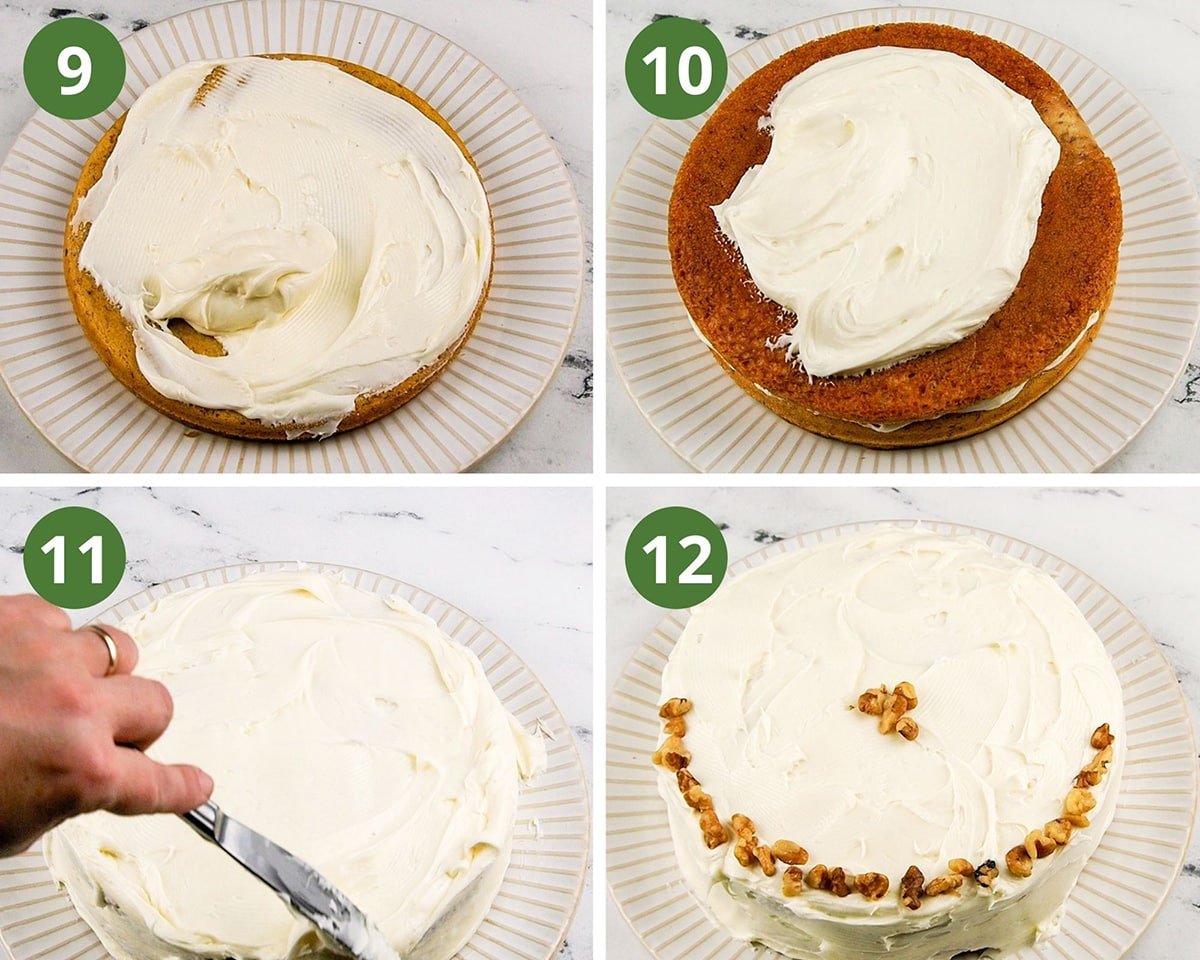 9

10

11

12