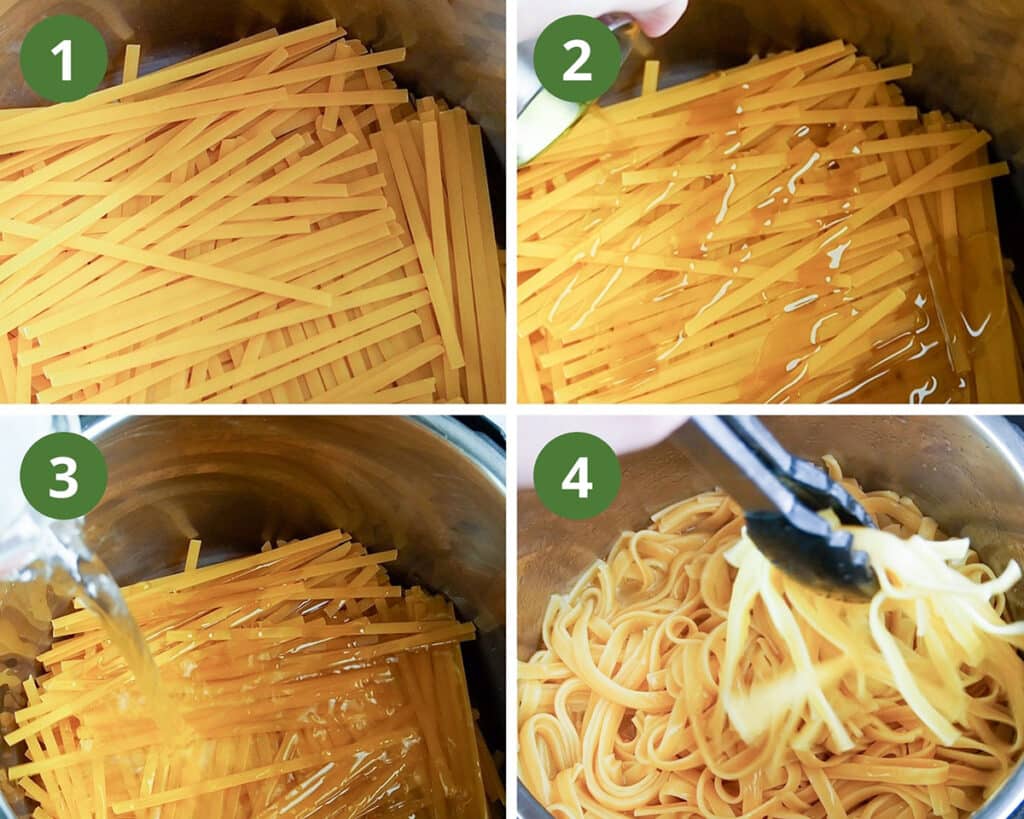 1

2

3

4